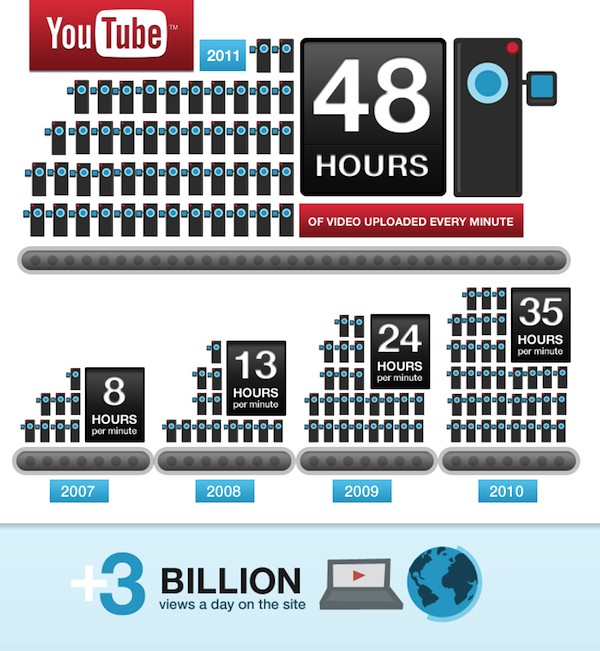 YouTube™

2011

48 HOURS

OF VIDEO UPLOADED EVERY MINUTE

8 HOURS per minute

13 HOURS per minute

24 HOURS per minute

35 HOURS per minute

2007

2008

2009

2010

+3 BILLION views a day on the site